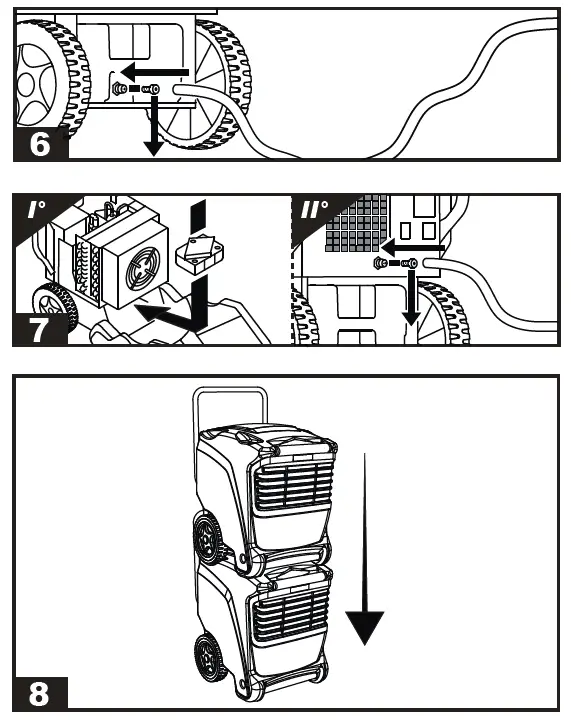 6

I°

II°

7

8