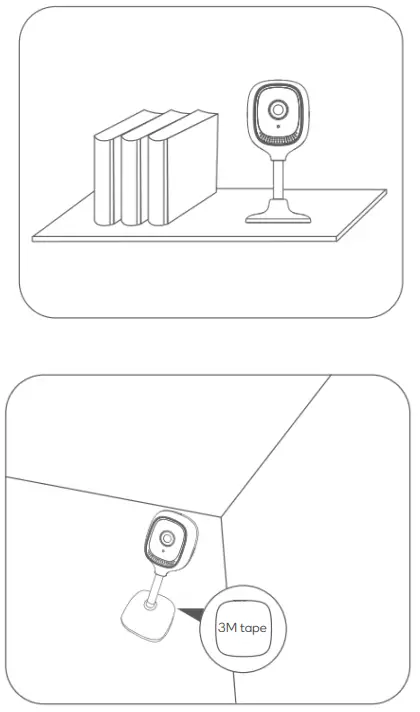 3M tape