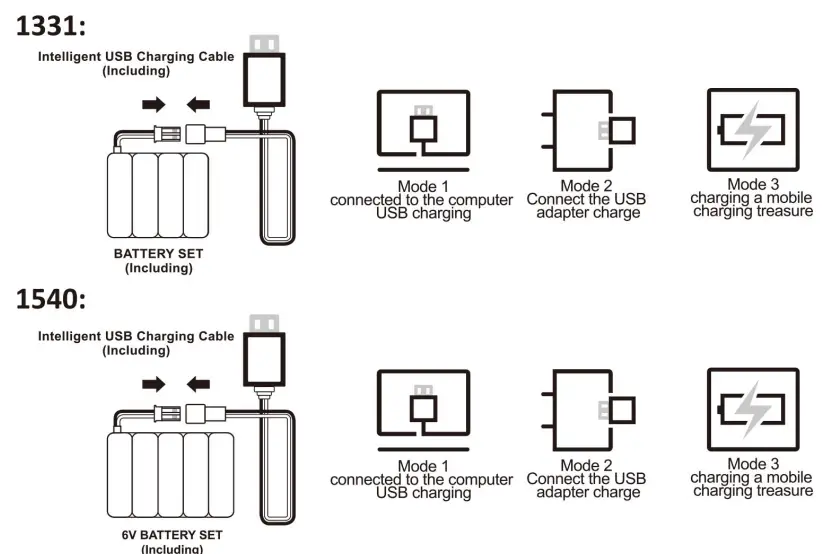 1331:

Intelligent USB Charging Cable (Including)

BATTERY SET (Including)

Mode 1
connected to the computer USB charging

Mode 2
Connect the USB adapter charge

Mode 3
charging a mobile charging treasure

1540:

Intelligent USB Charging Cable (Including)

6V BATTERY SET (Including)

Mode 1
connected to the computer USB charging

Mode 2
Connect the USB adapter charge

Mode 3
charging a mobile charging treasure