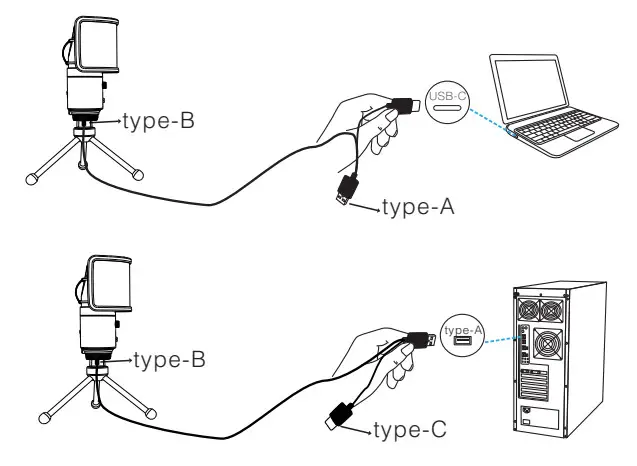 type-B

USB-C

type-A

type-B

type-A

type-C