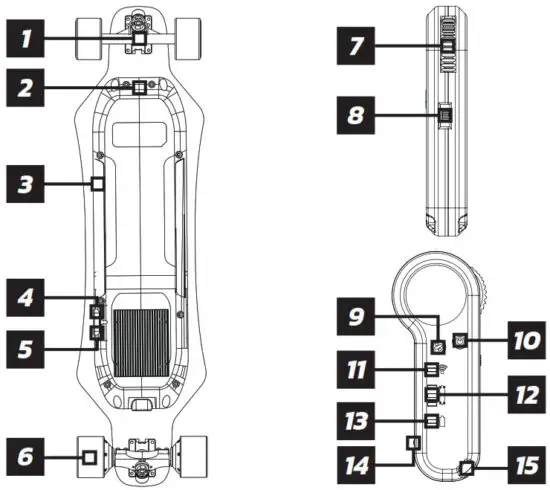 1
2
3
4
5
6
7
8
9
10
11
12
13
14
15