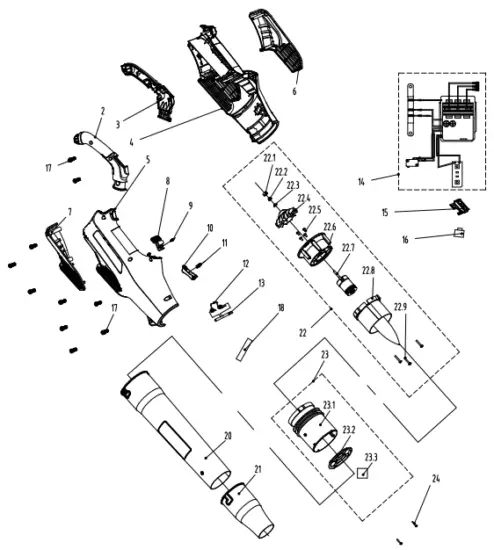 6
3
2
4
17
5
8
9
7
10
11
12
13
17
18
22.1
22.2
22.3
22.4
22.5
22.6
22.7
22.8
22.9
22
14
15
16
23
23.1
23.2
23.3
20
21
24