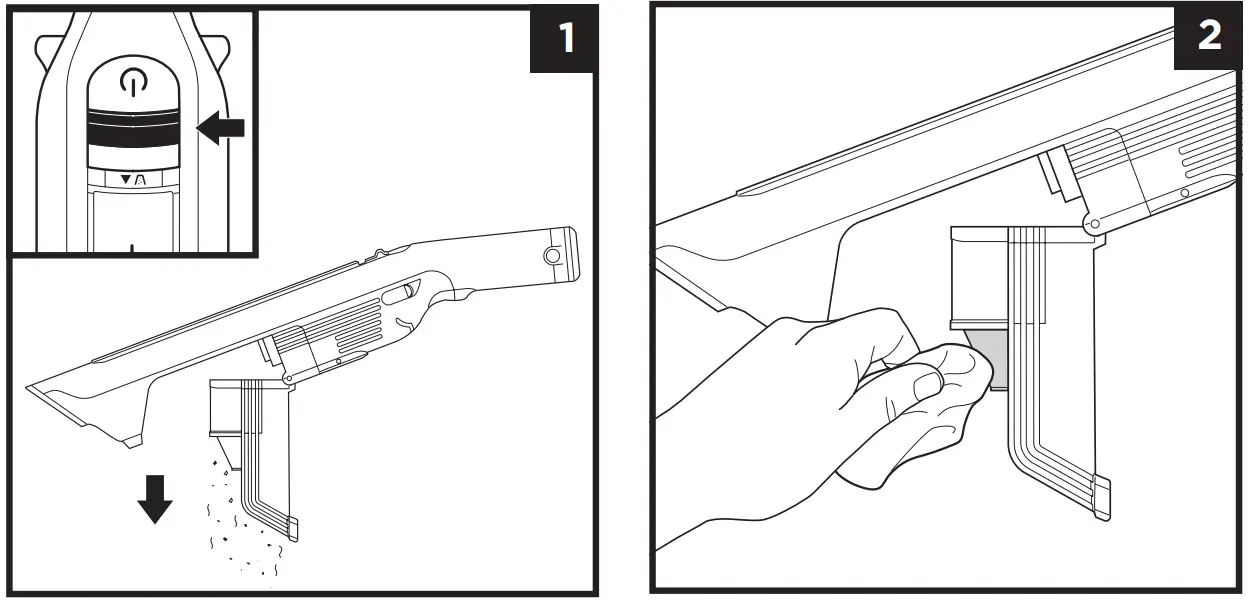 1

2