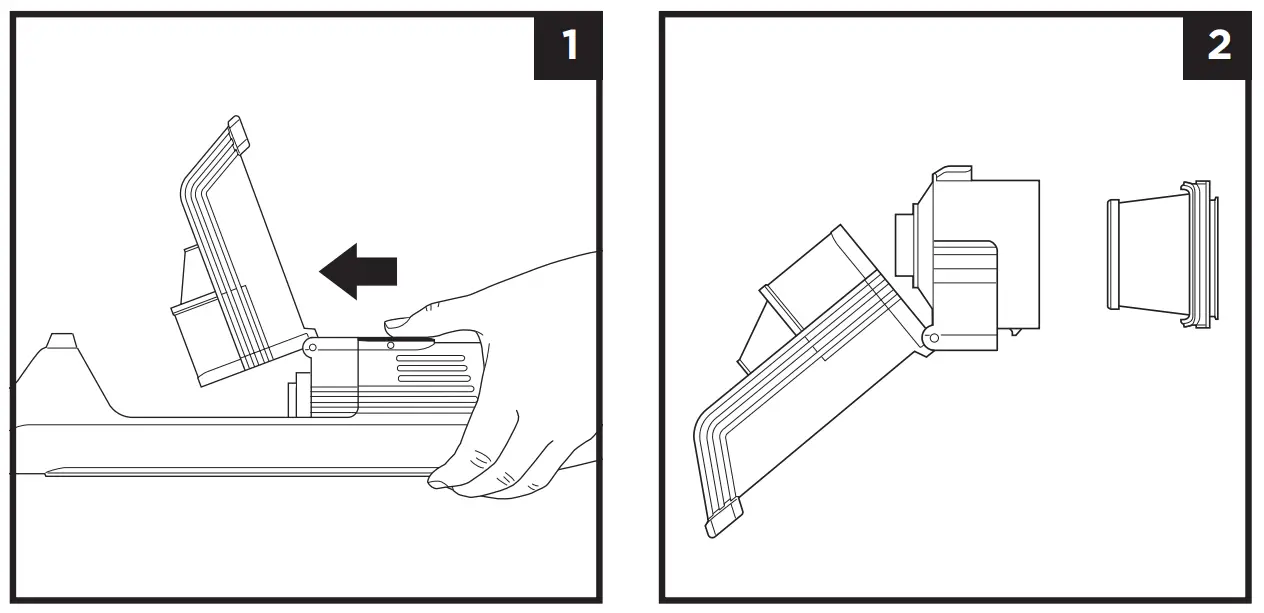 1

2