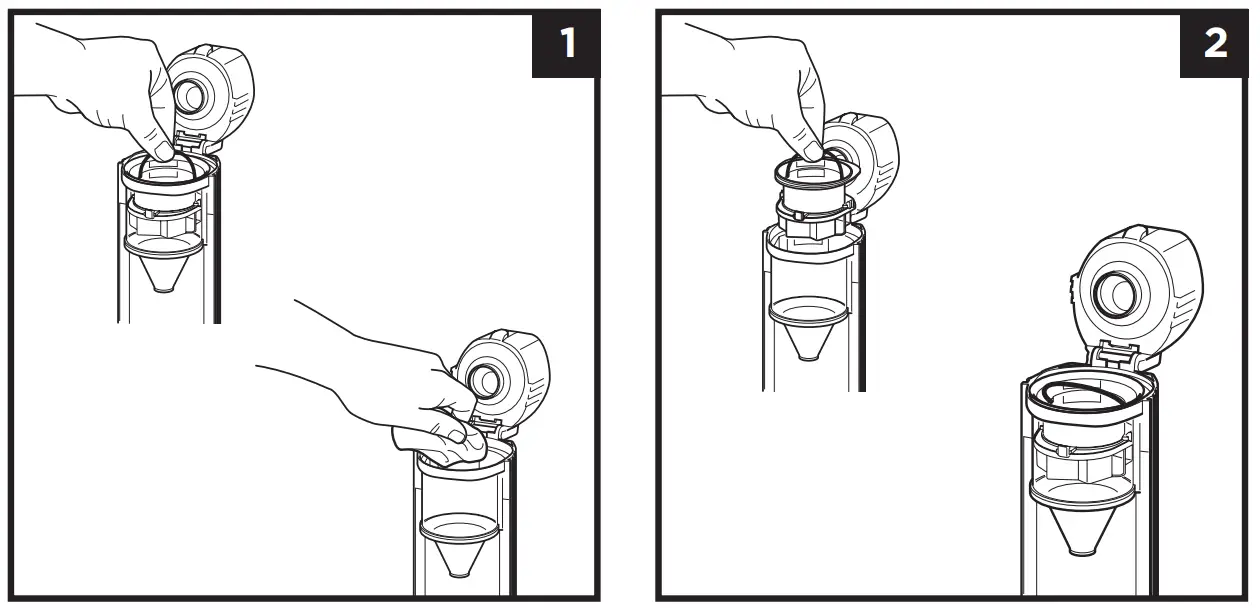 1

2