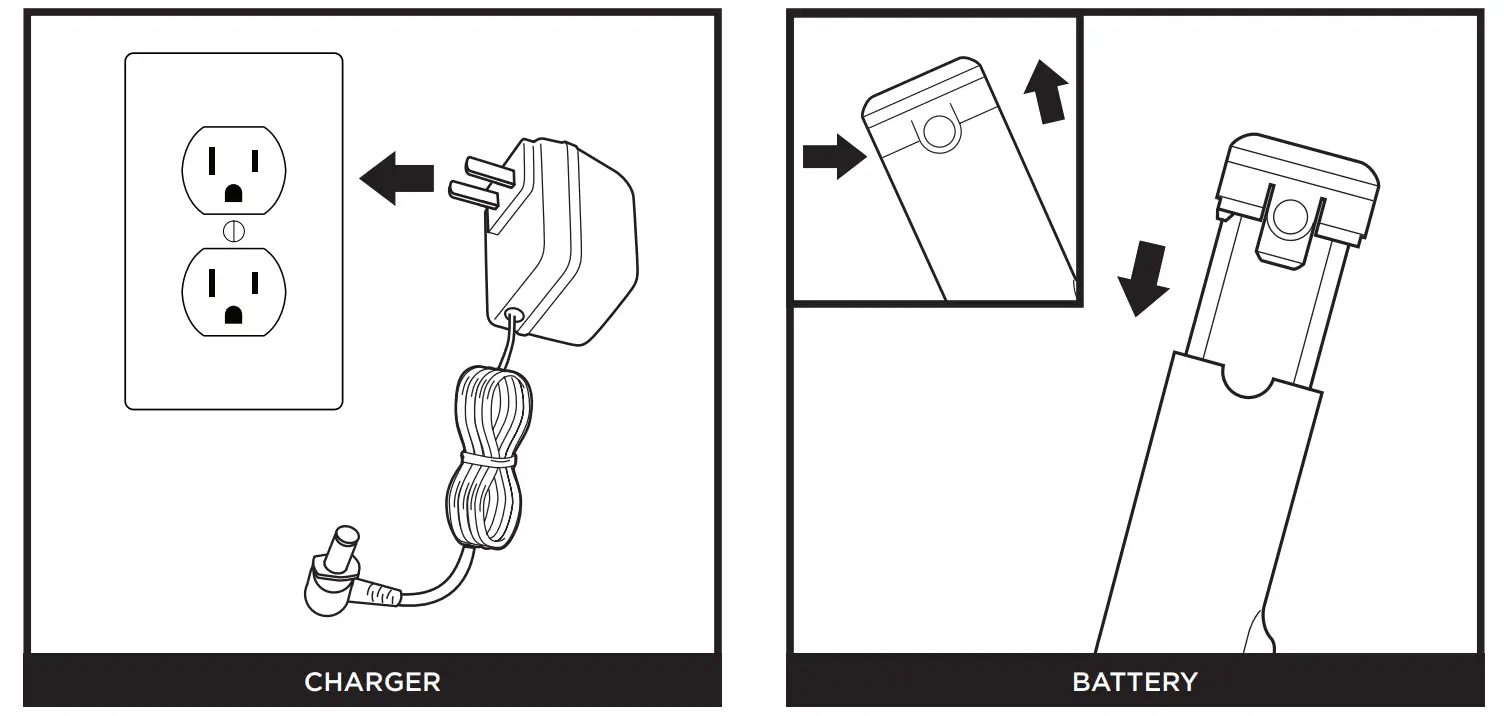 CHARGER

BATTERY