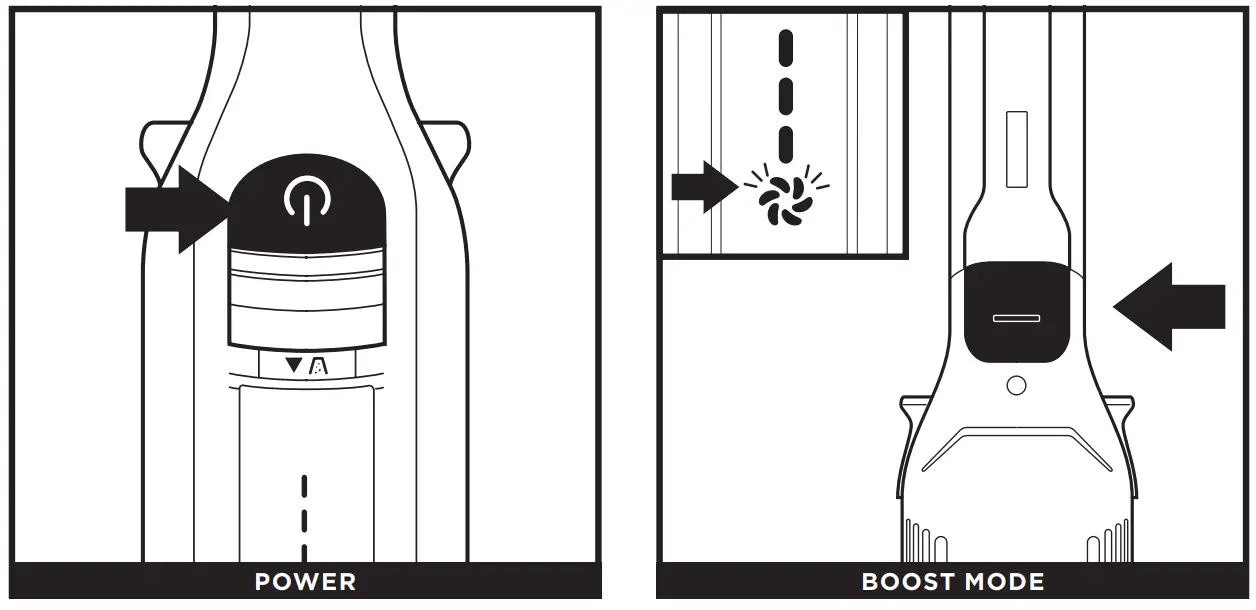 POWER

BOOST MODE