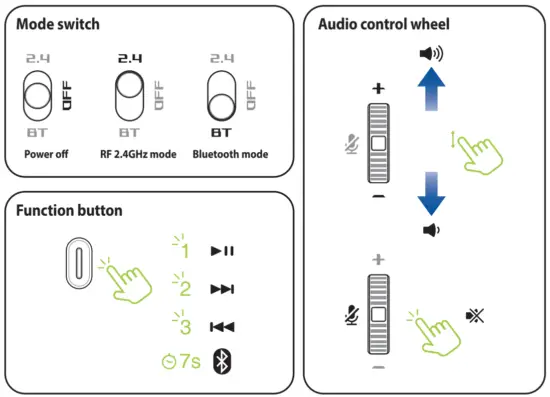 Mode switch

2.4
OFF
BT
Power off

2.4
OFF
BT
RF 2.4GHz mode

2.4
OFF
BT
Bluetooth mode

Function button

1
2
3
7s

Audio control wheel

+
−

+
−