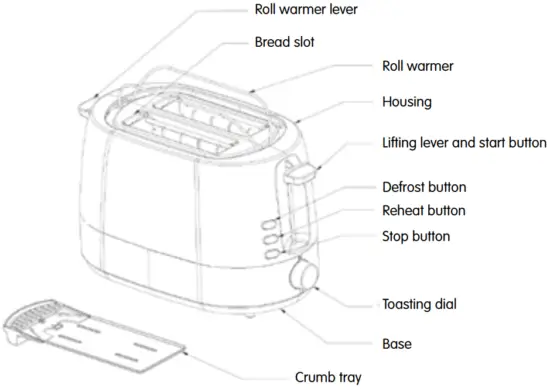 Roll warmer lever
Bread slot
Roll warmer
Housing
Lifting lever and start button
Defrost button
Reheat button
Stop button
Toasting dial
Base
Crumb tray