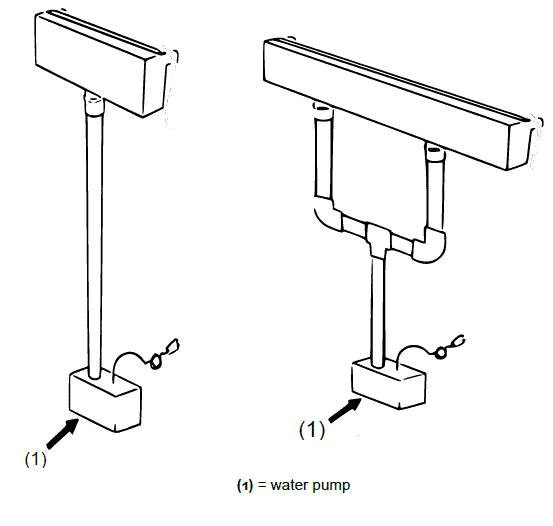 (1)

(1)

(1) = water pump