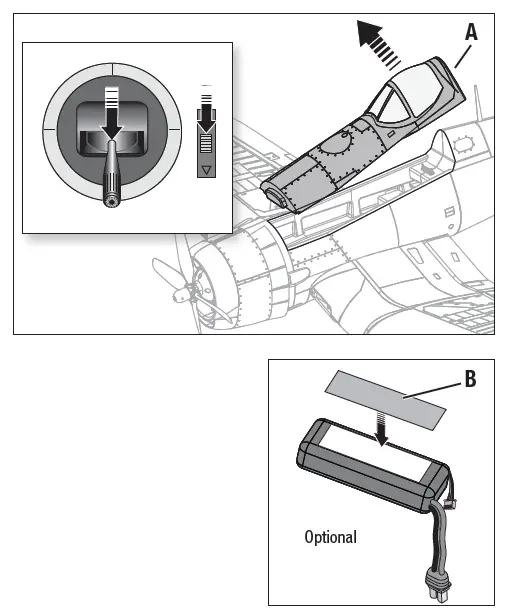 A

B

Optional