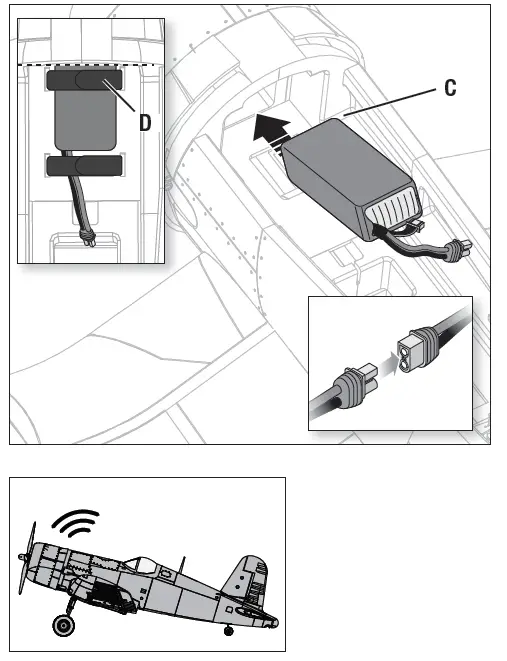 D

C