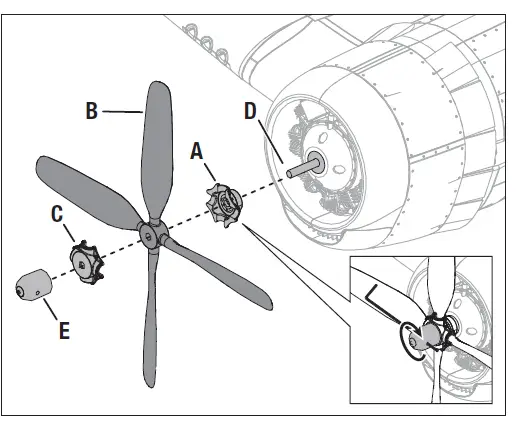 B
D
A
C
E