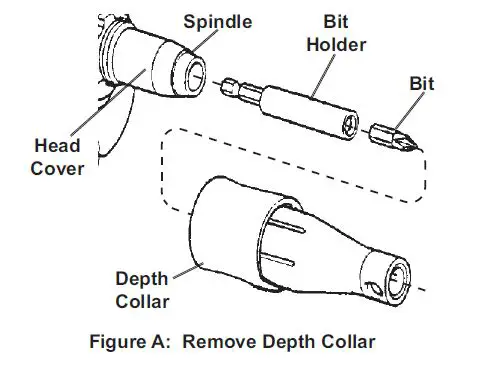 Spindle

Bit Holder

Bit

Head Cover

Depth Collar

Figure A: Remove Depth Collar