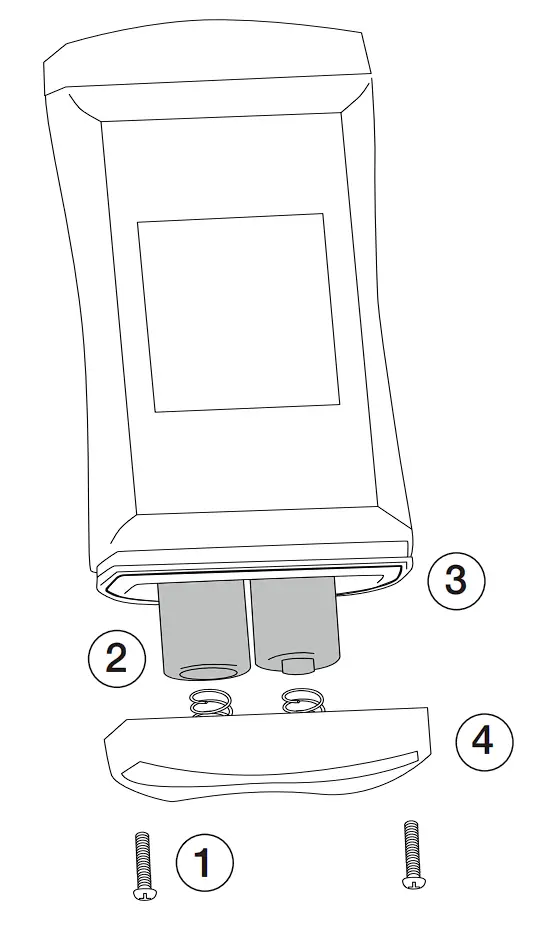 3
2
4
1