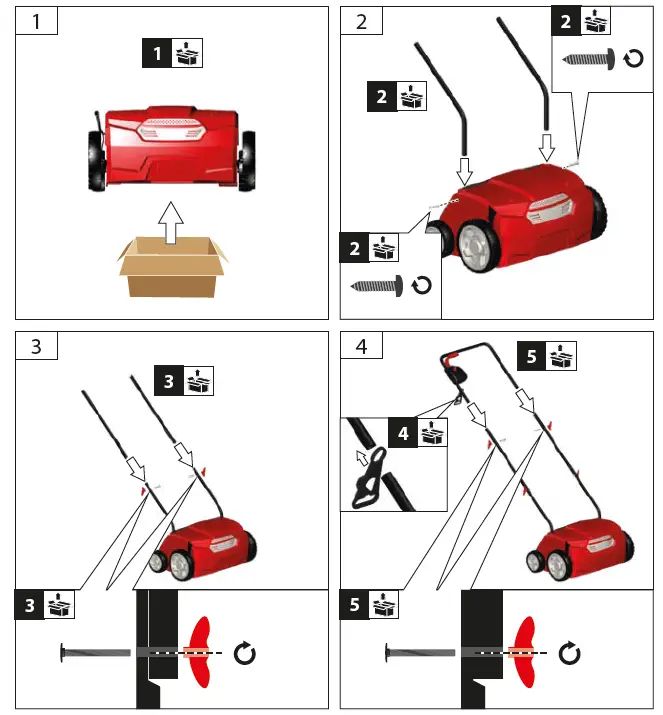 1

1

2

2

2

2

3

3

3

4

5

4

5