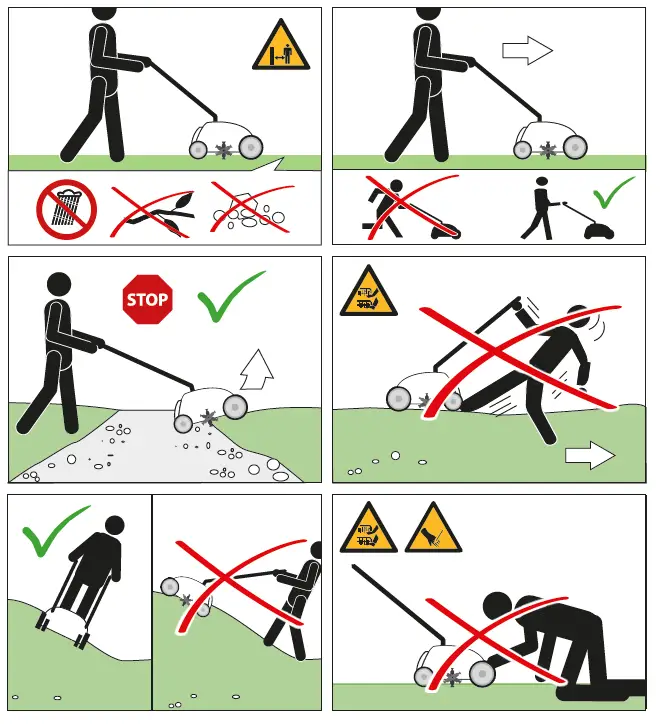 STOP