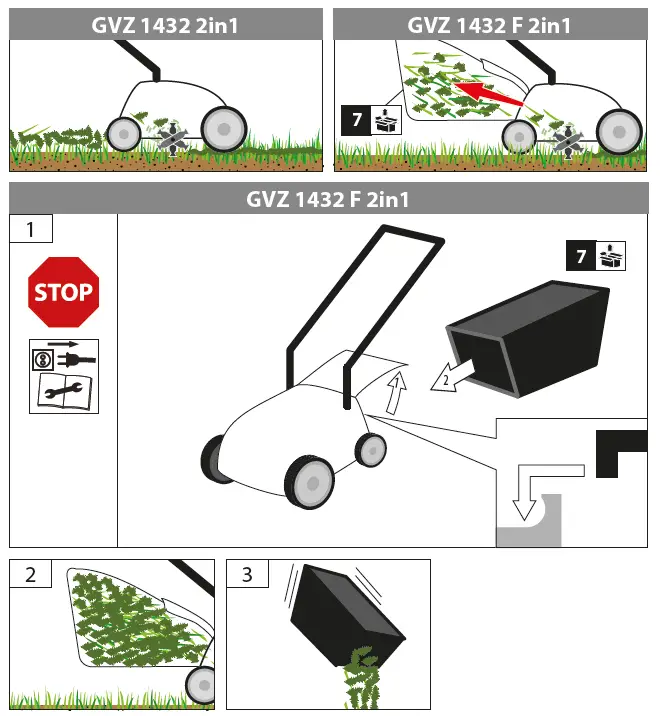 GVZ 1432 2in1

GVZ 1432 F 2in1

7

GVZ 1432 F 2in1

1

STOP

7

1

2

2

3