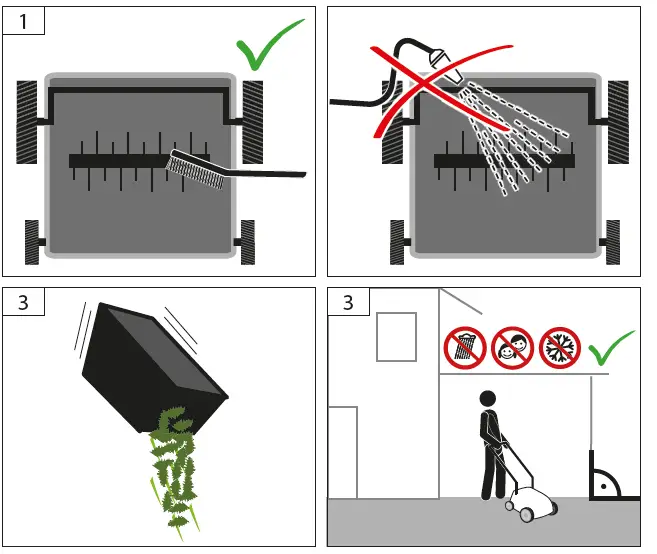 1

3

3