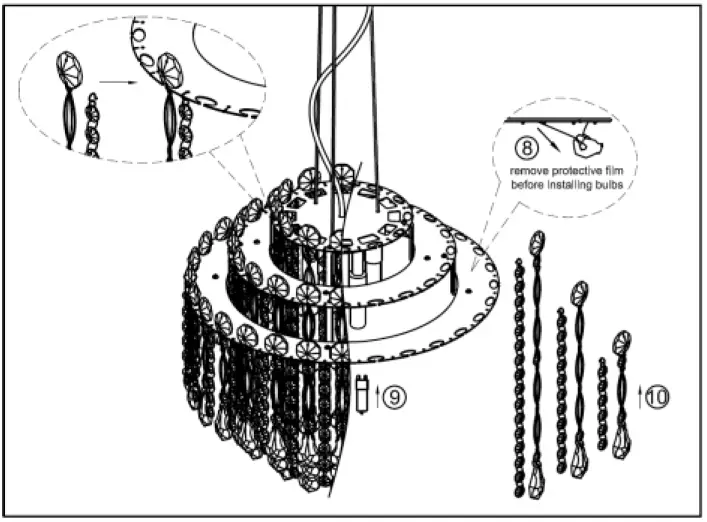 ⑧
remove protective film before installing bulbs

⑨

⑩