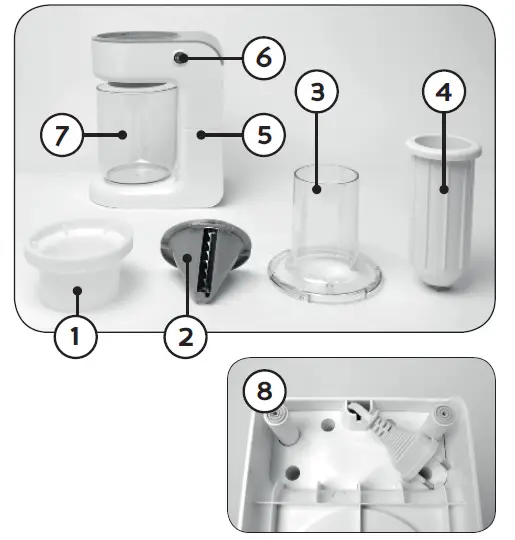 6
3
4
7
5
1
2
8