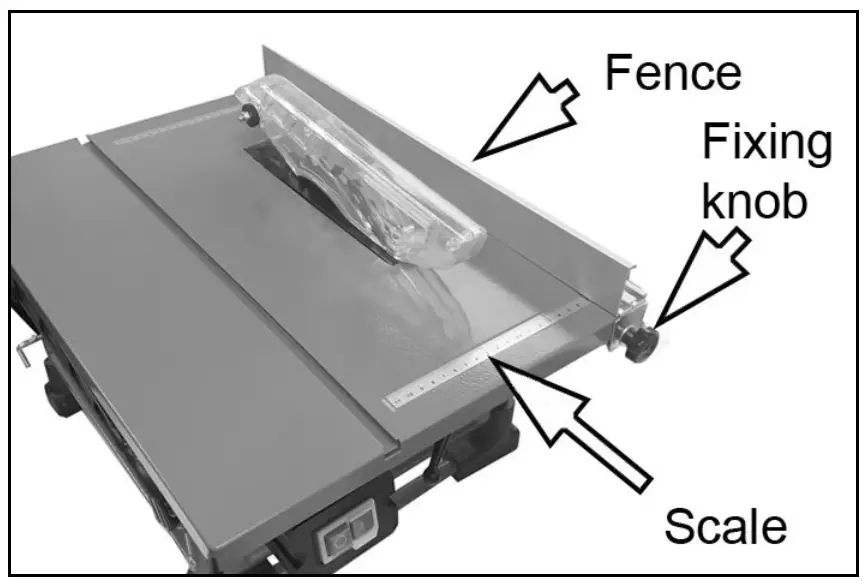 Fence

Fixing knob

Scale