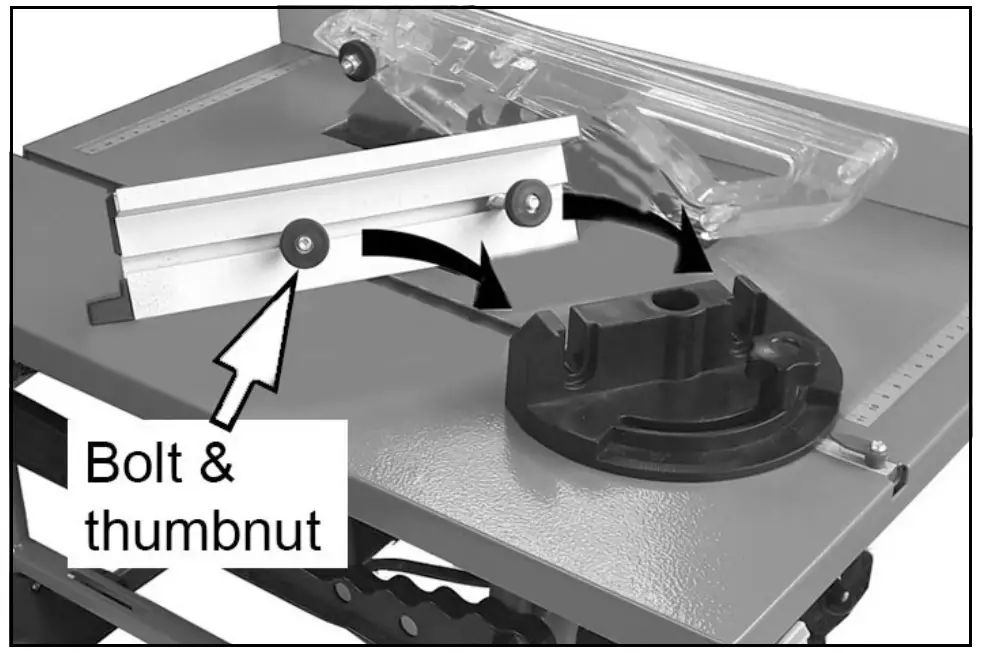 Bolt & thumbnut