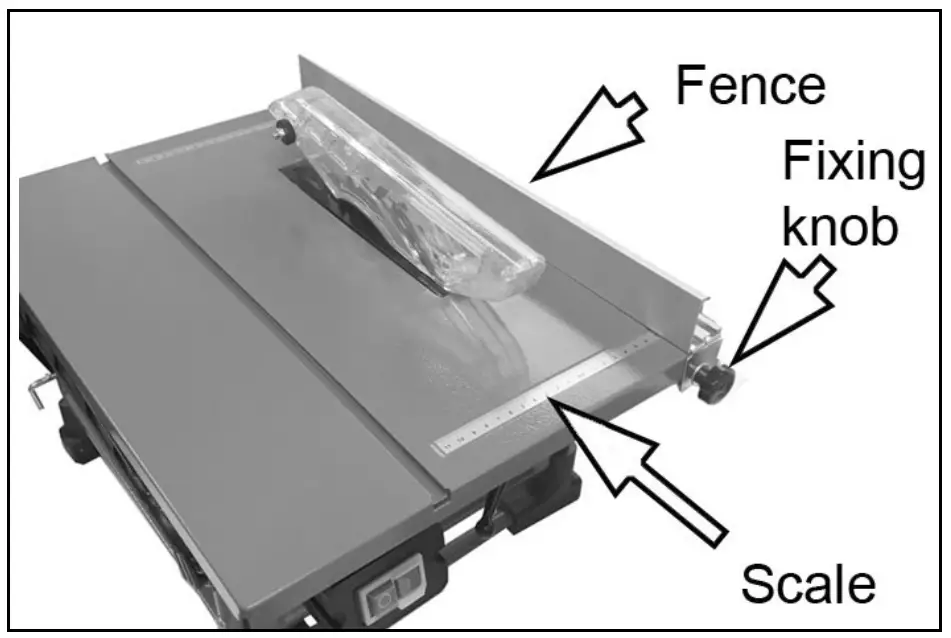 Fence
Fixing knob
Scale