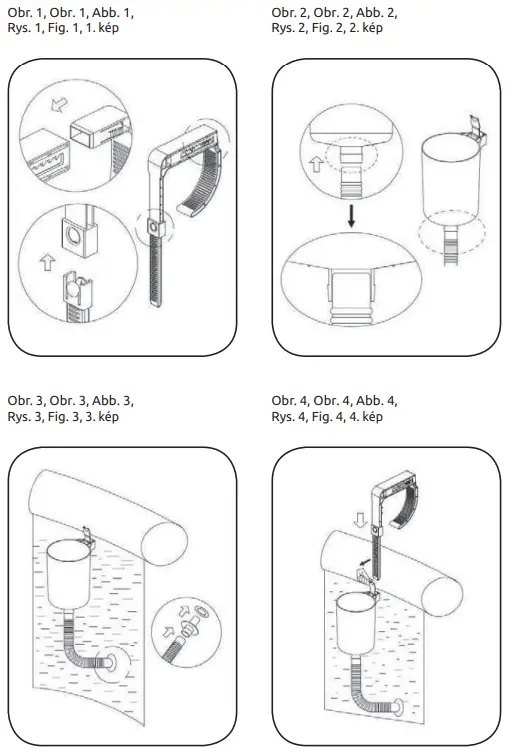 Obr. 1, Obr. 1, Abb. 1, Rys. 1, Fig. 1, 1. kép

Obr. 2, Obr. 2, Abb. 2, Rys. 2, Fig. 2, 2. kép

Obr. 3, Obr. 3, Abb. 3, Rys. 3, Fig. 3, 3. kép

Obr. 4, Obr. 4, Abb. 4, Rys. 4, Fig. 4, 4. kép