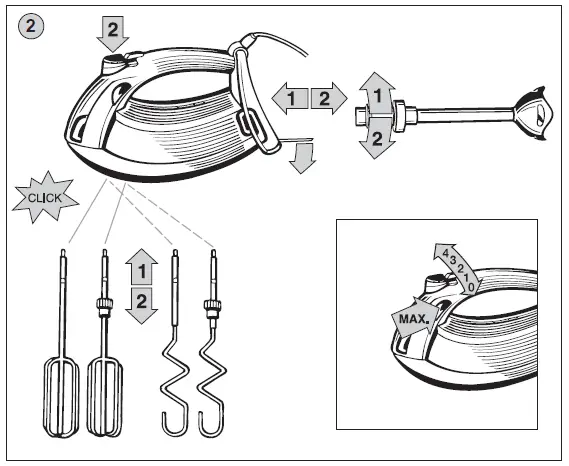 2

2

1 2

1

2

CLICK

1

2

4 3 2 1 0

MAX.