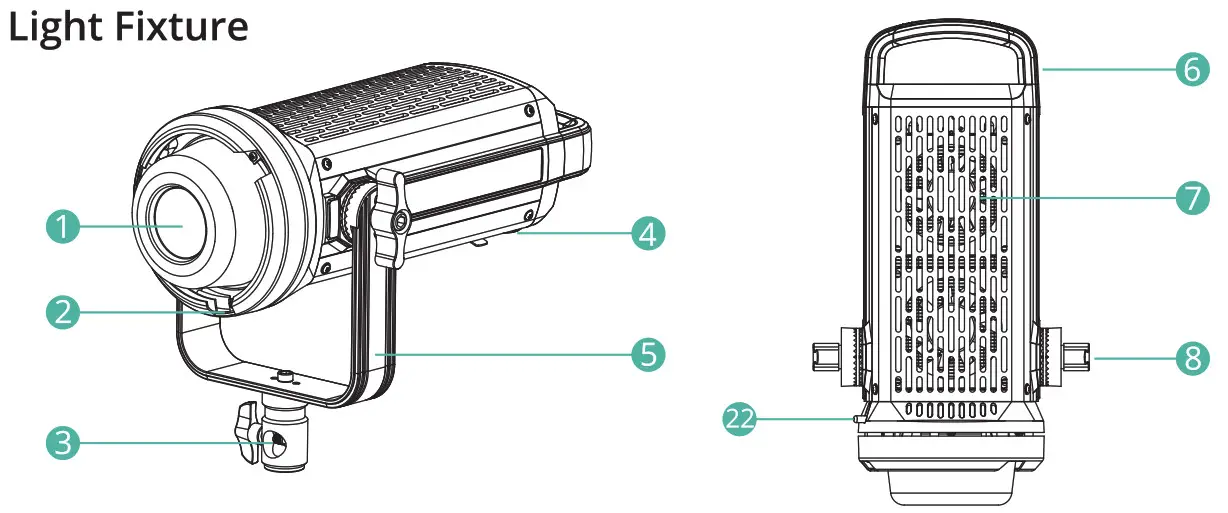 Light Fixture

1
2
3
4
5
6
7
8
22