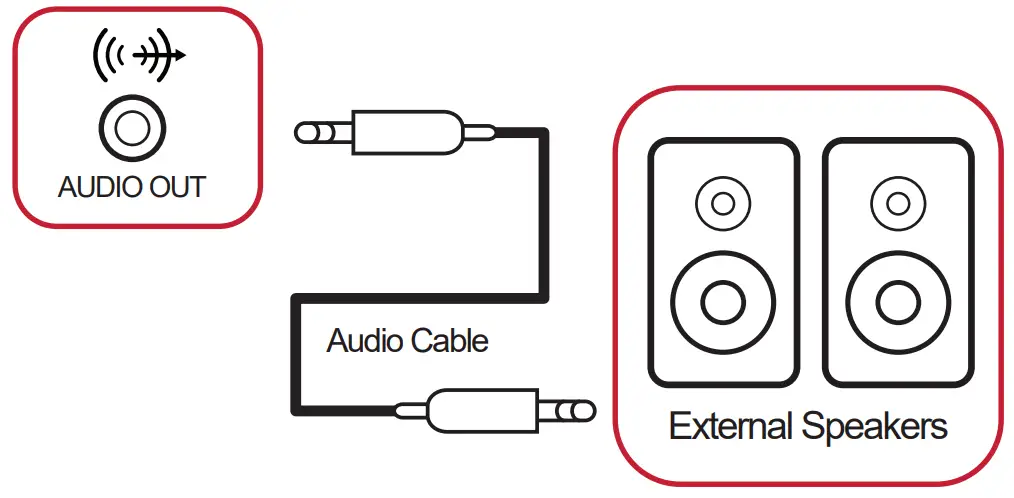 AUDIO OUT

Audio Cable

External Speakers