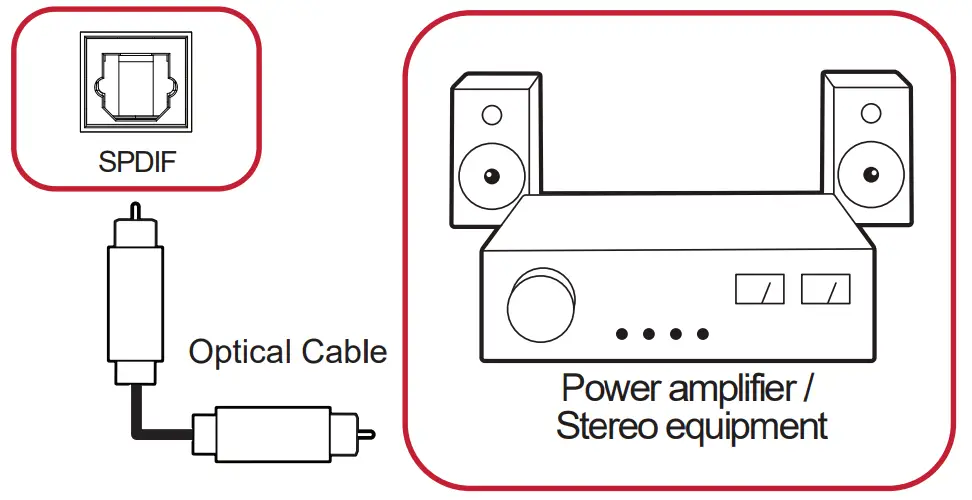 SPDIF

Optical Cable

Power amplifier / Stereo equipment