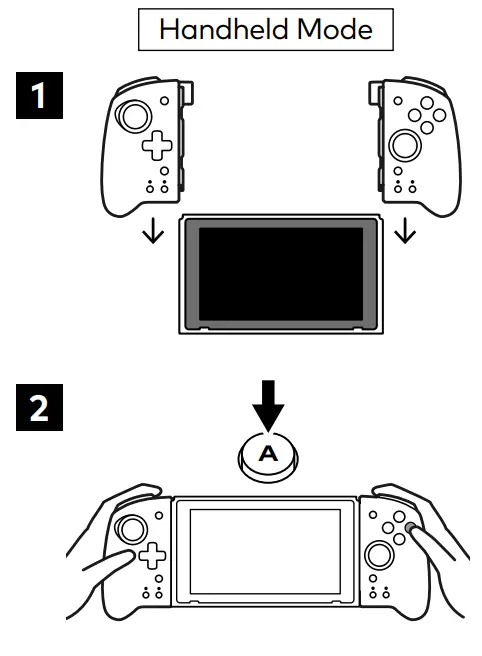 Handheld Mode

1

2

A