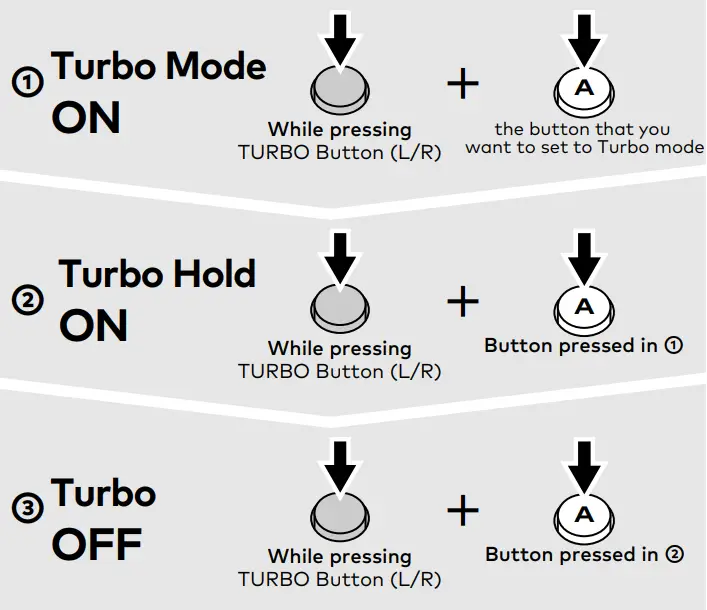 ① Turbo Mode ON

While pressing
TURBO Button (L/R)

+

A

the button that you want to set to Turbo mode

② Turbo Hold ON

While pressing
TURBO Button (L/R)

+

A

Button pressed in ①

③ Turbo OFF

While pressing
TURBO Button (L/R)

+

A

Button pressed in ②