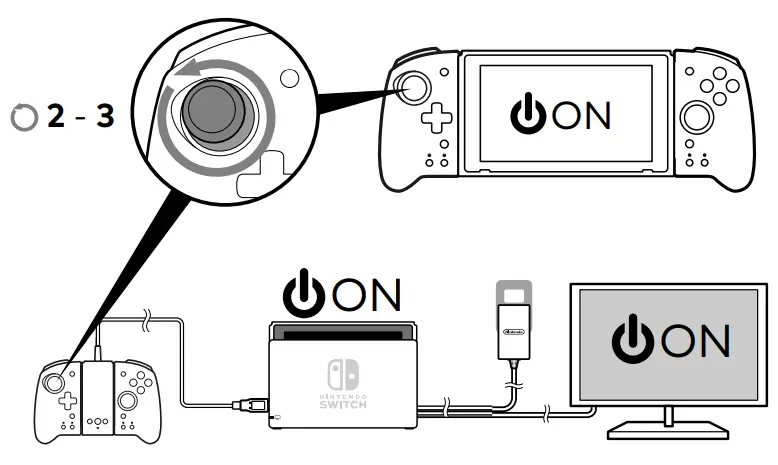 2 - 3

ON

ON

NINTENDO SWITCH

Nintendo

ON