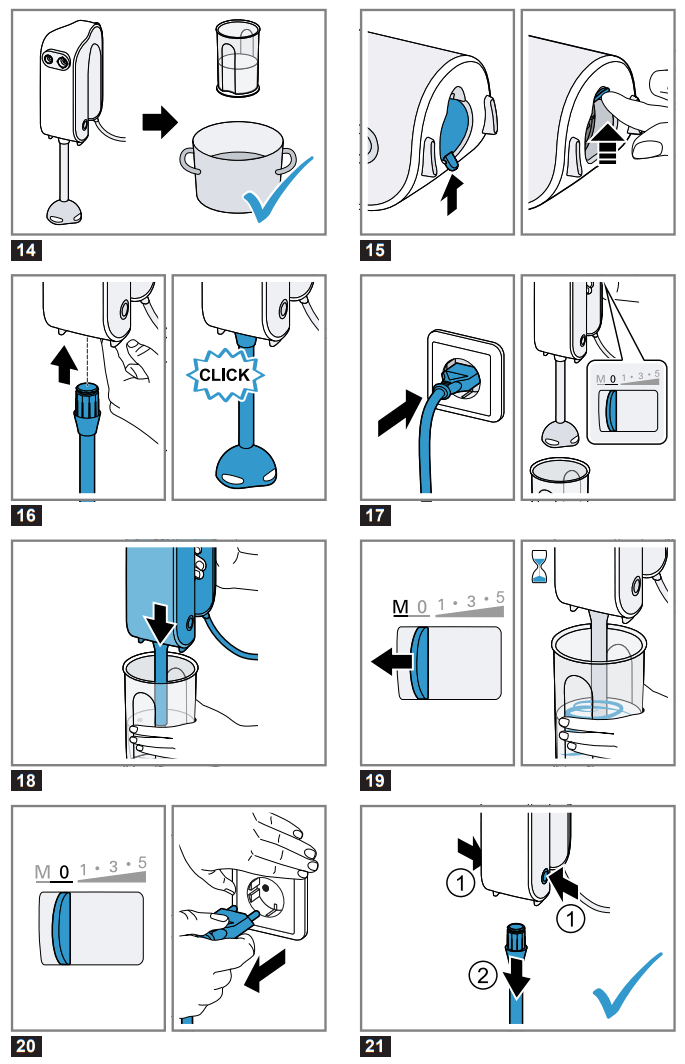 14

15

CLICK

16

M 0 1 • 3 • 5

17

18

M 0 1 • 3 • 5

19

M 0 1 • 3 • 5

20

1

1

2

21