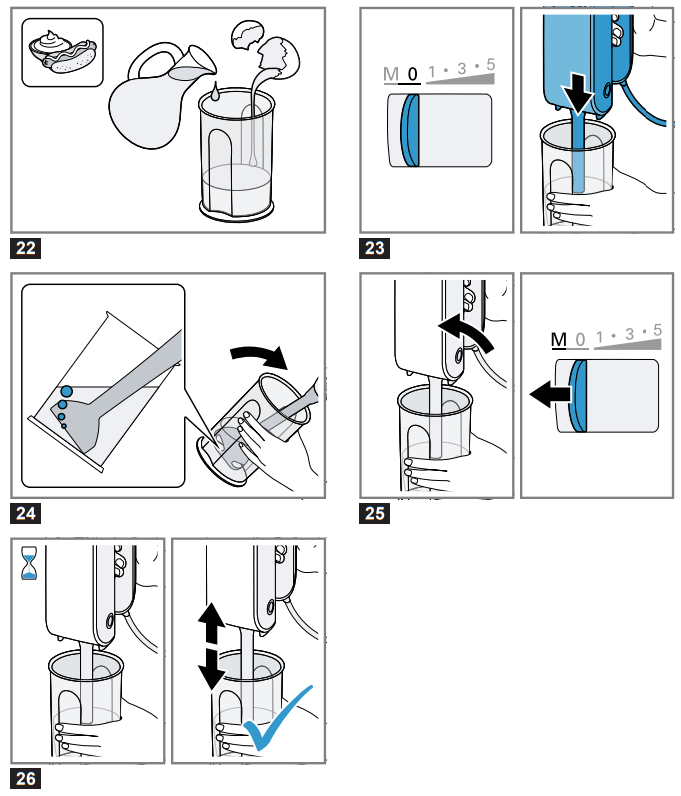 22

M 0 1 • 3 • 5

23

24

M 0 1 • 3 • 5

25

26