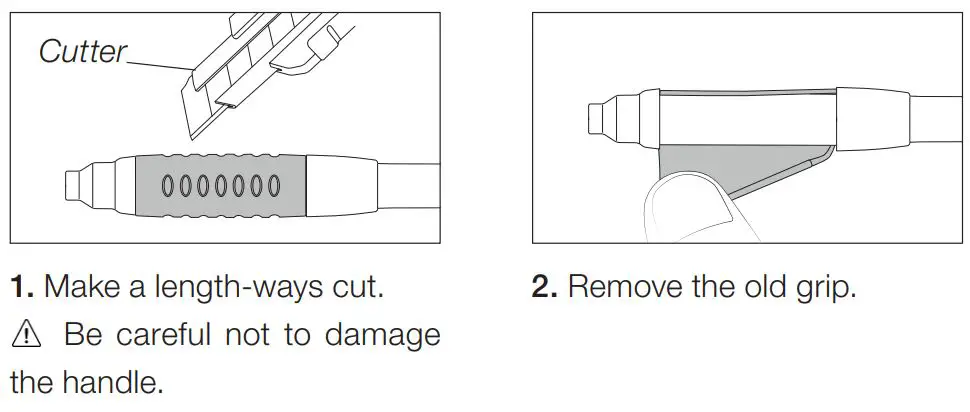 Cutter

1. Make a length-ways cut.
⚠ Be careful not to damage the handle.

2. Remove the old grip.