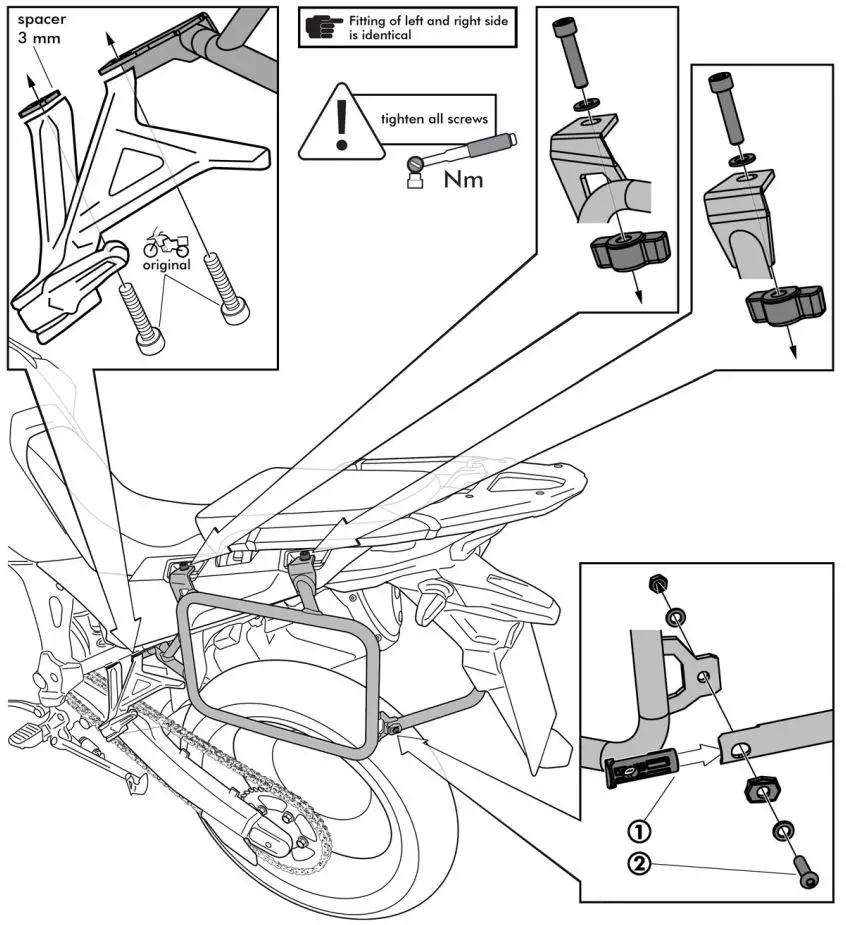 spacer
3 mm

Fitting of left and right side is identical

tighten all screws

Nm

original

①

②