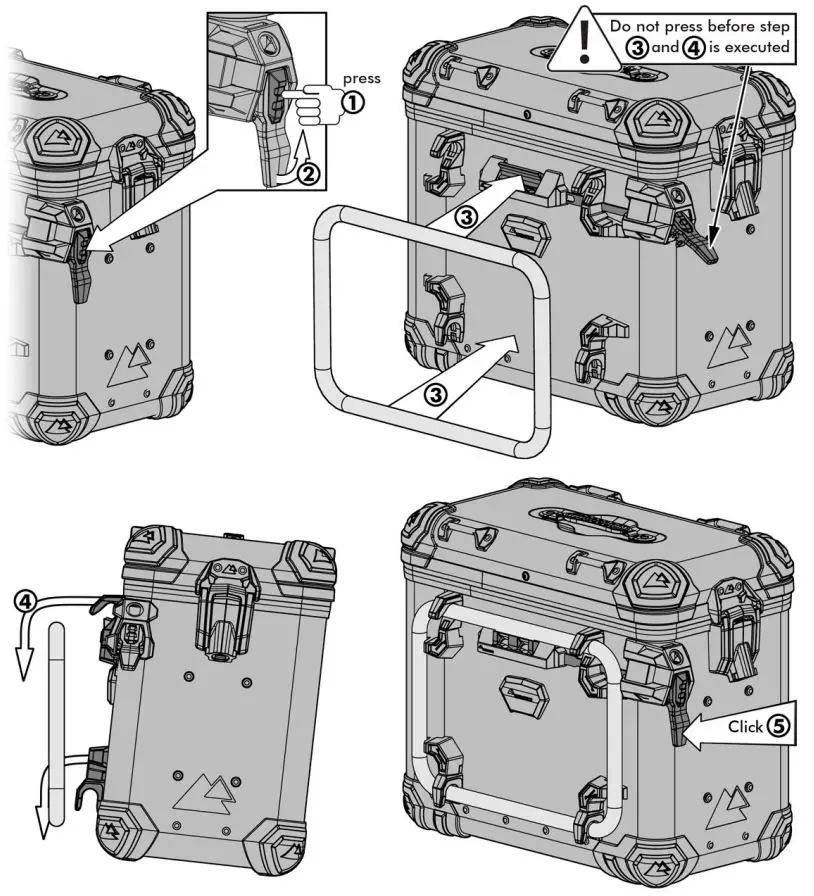 press
①
②
Do not press before step ③ and ④ is executed
③
③
④
Click ⑤