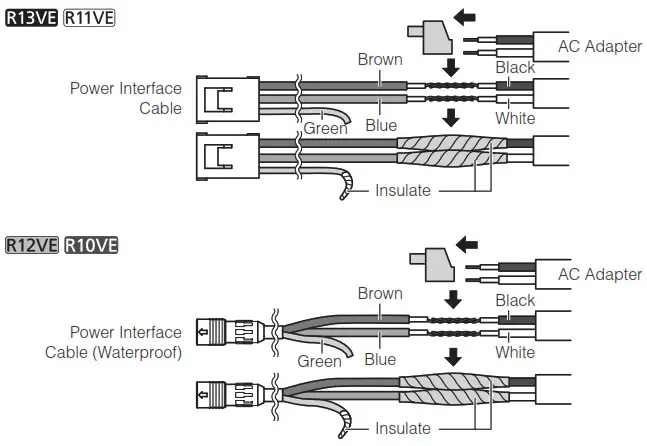 R13VE R11VE

AC Adapter

Brown

Black

Power Interface Cable

Green

Blue

White

Insulate

R12VE R10VE

AC Adapter

Brown

Black

Power Interface Cable (Waterproof)

Green

Blue

White

Insulate