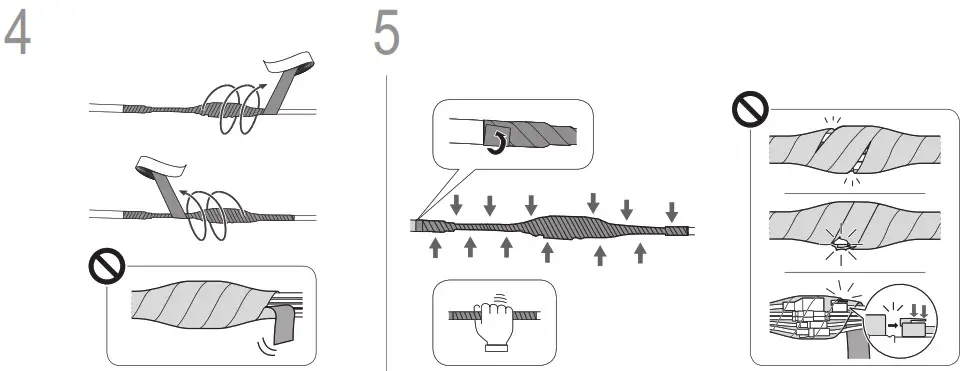 4

5