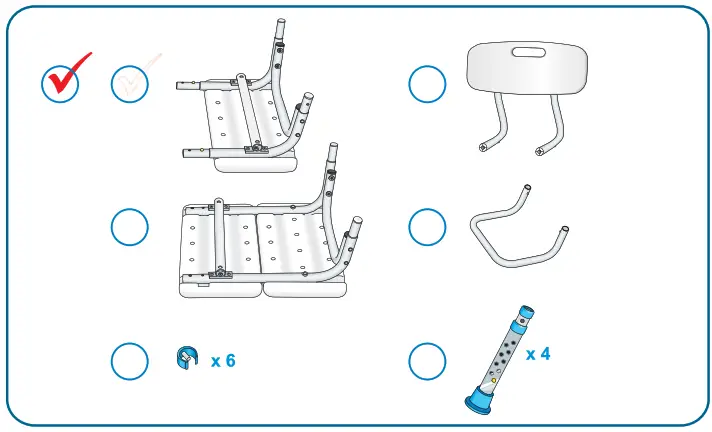 x 6

x 4