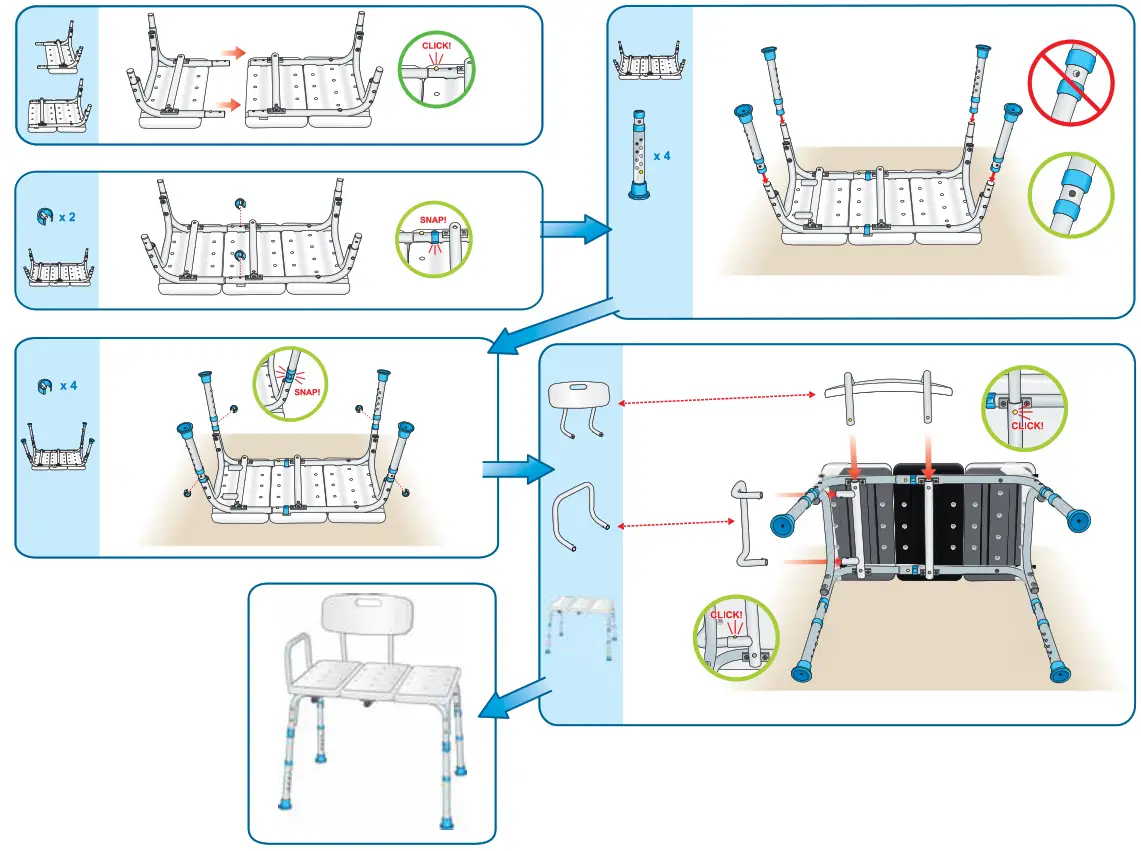 CLICK!

x 2

SNAP!

x 4

x 4

SNAP!

CLICK!

CLICK!