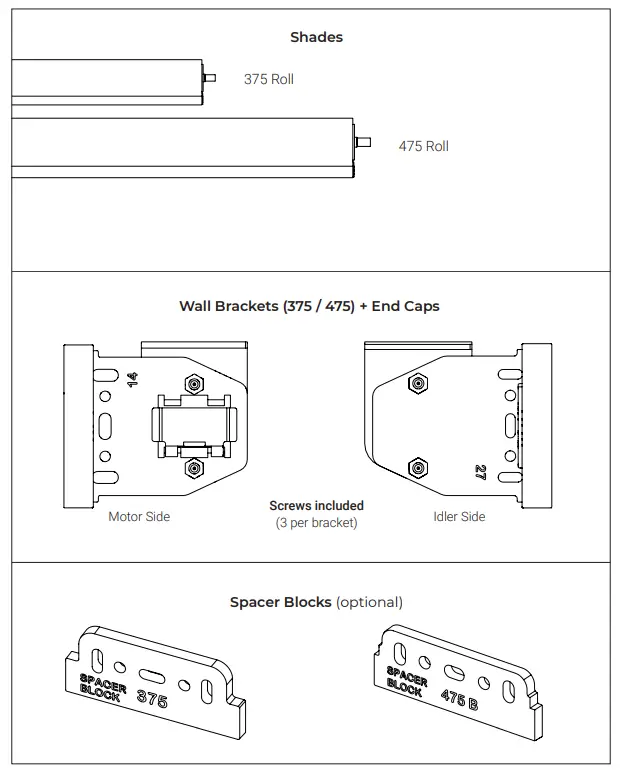 Shades

375 Roll

475 Roll

Wall Brackets (375 / 475) + End Caps

14

27

Motor Side

Screws included
(3 per bracket)

Idler Side

Spacer Blocks (optional)

SPACER BLOCK 375

SPACER BLOCK 475 B