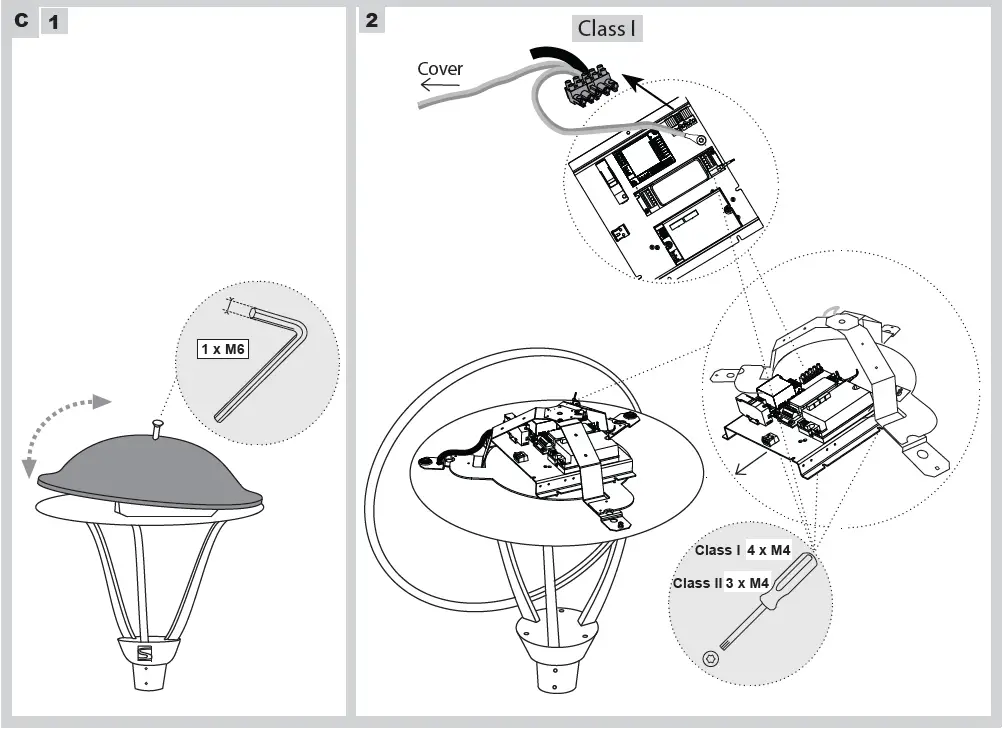 C 1

1 x M6

2

Class I

Cover

Class I 4 x M4

Class II 3 x M4