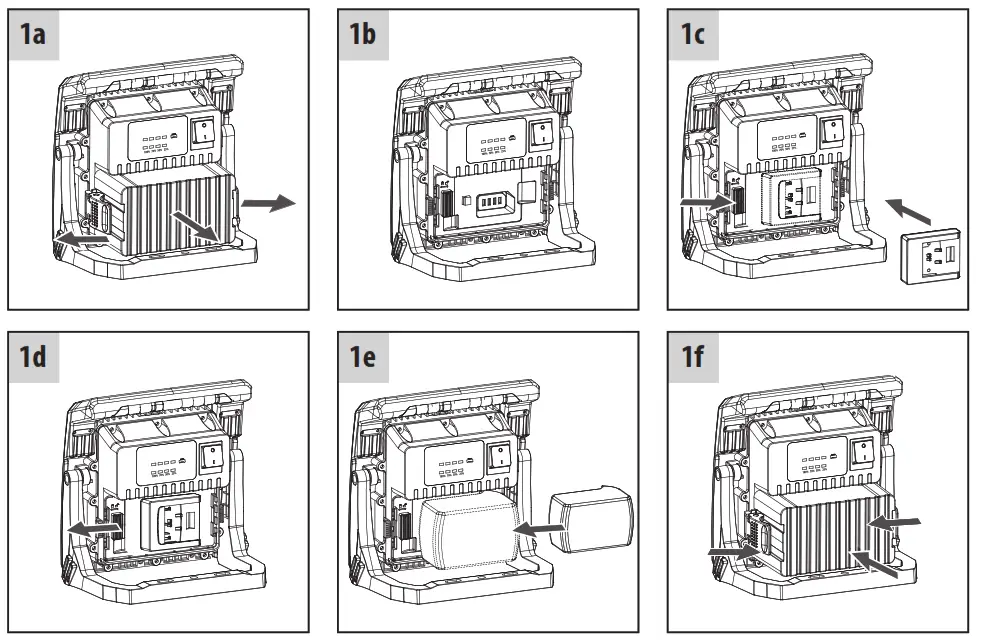 1a

1b

1c

1d

1e

1f