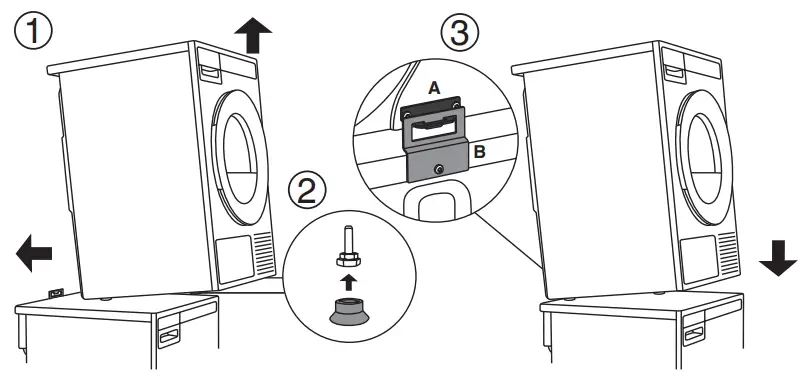 ①
②
③
A
B