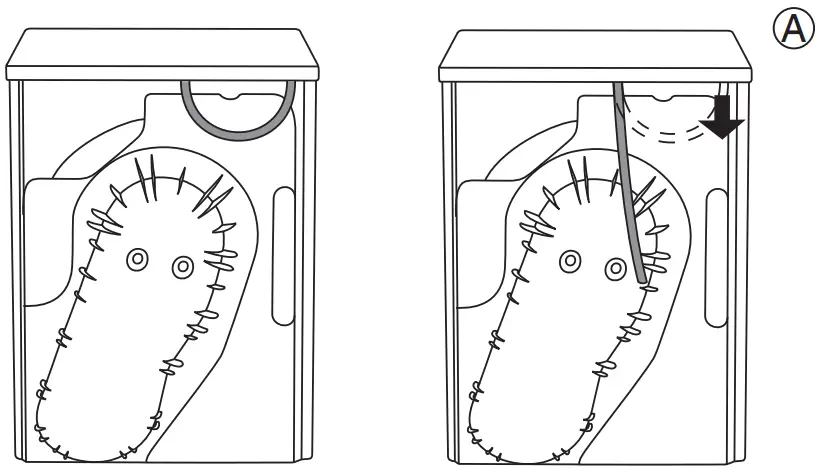 A